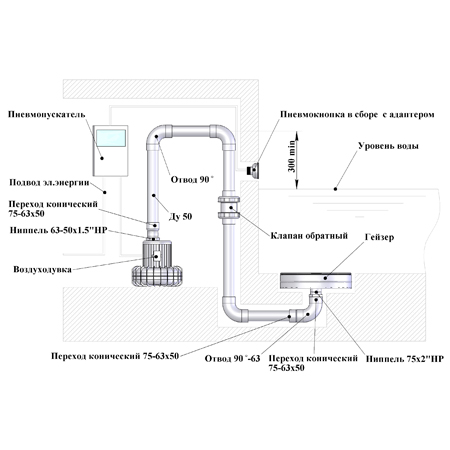 Пневмопускатель

Пневмокнопка в сборе с адаптером

300 min

Уровень воды

Отвод 90˚

Подвод эл.энергии

Переход конический 75-63х50

Ду 50

Ниппель 63-50х1.5"НР

Клапан обратный

Гейзер

Воздуходувка

Переход конический 75-63х50

Отвод 90˚-63

Переход конический 75-63х50

Ниппель 75х2"НР