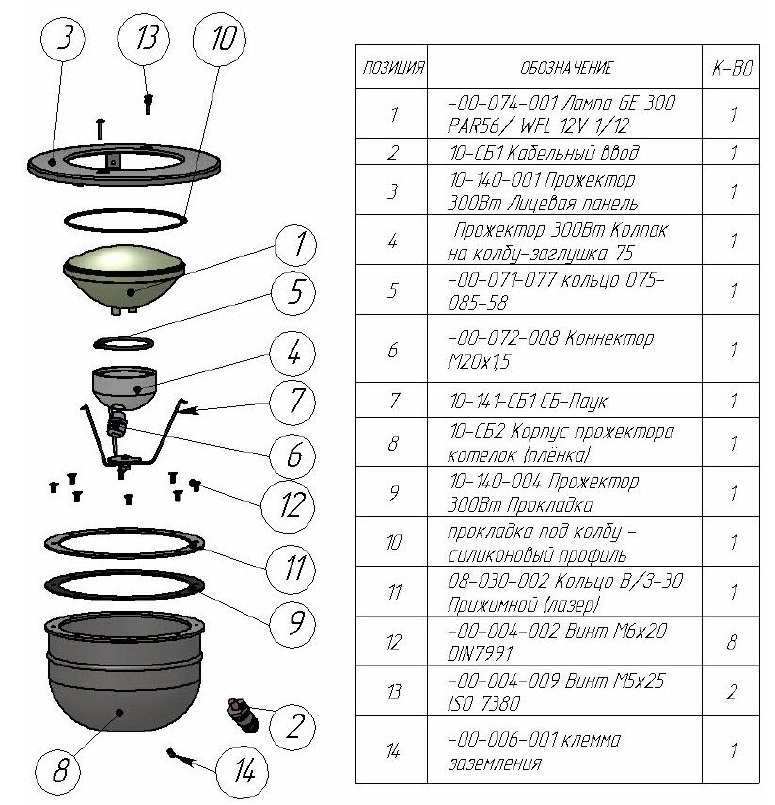 3
13
10
1
5
4
7
6
12
11
9
2
8
14

| ПОЗИЦИЯ | ОБОЗНАЧЕНИЕ | К-ВО |
|---|---|---|
| 1 | -00-074-001 Лампа GE 300 PAR56/ WFL 12V 1/12 | 1 |
| 2 | 10-СБ1 Кабельный ввод | 1 |
| 3 | 10-140-001 Прожектор 300Вт Лицевая панель | 1 |
| 4 | Прожектор 300Вт Колпак на колбу-заглушка 75 | 1 |
| 5 | -00-071-077 кольцо 075-085-58 | 1 |
| 6 | -00-072-008 Коннектор М20х1,5 | 1 |
| 7 | 10-141-СБ1 СБ-Паук | 1 |
| 8 | 10-СБ2 Корпус прожектора котелок (плёнка) | 1 |
| 9 | 10-140-004 Прожектор 300Вт Прокладка | 1 |
| 10 | прокладка под колбу - силиконовый профиль | 1 |
| 11 | 08-030-002 Кольцо В/З-30 Прижимной (лазер) | 1 |
| 12 | -00-004-002 Винт М6х20 DIN7991 | 8 |
| 13 | -00-004-009 Винт М5х25 ISO 7380 | 2 |
| 14 | -00-006-001 клемма заземления | 1 |